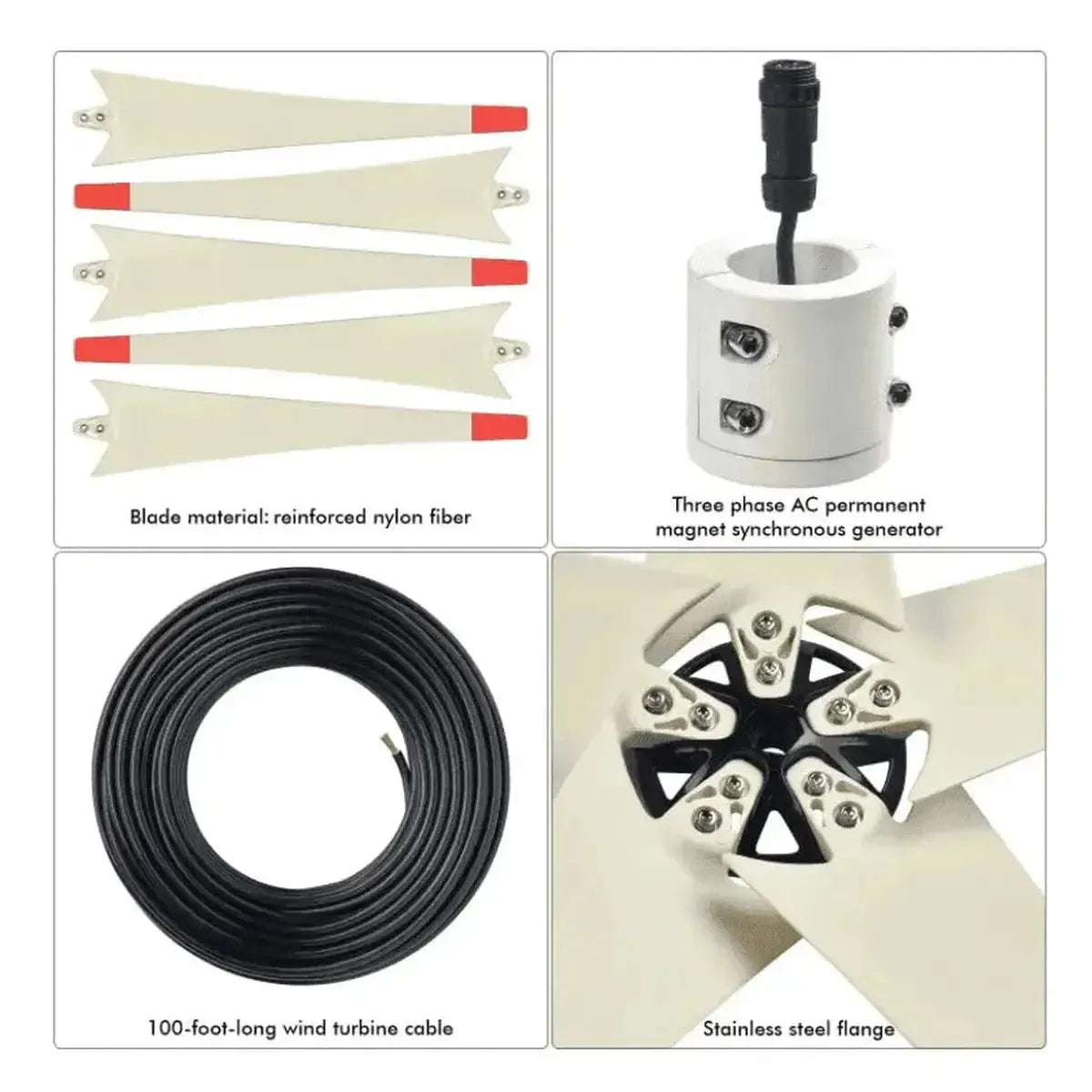 Blade material: reinforced nylon fiber

Three phase AC permanent magnet synchronous generator

100-foot-long wind turbine cable

Stainless steel flange