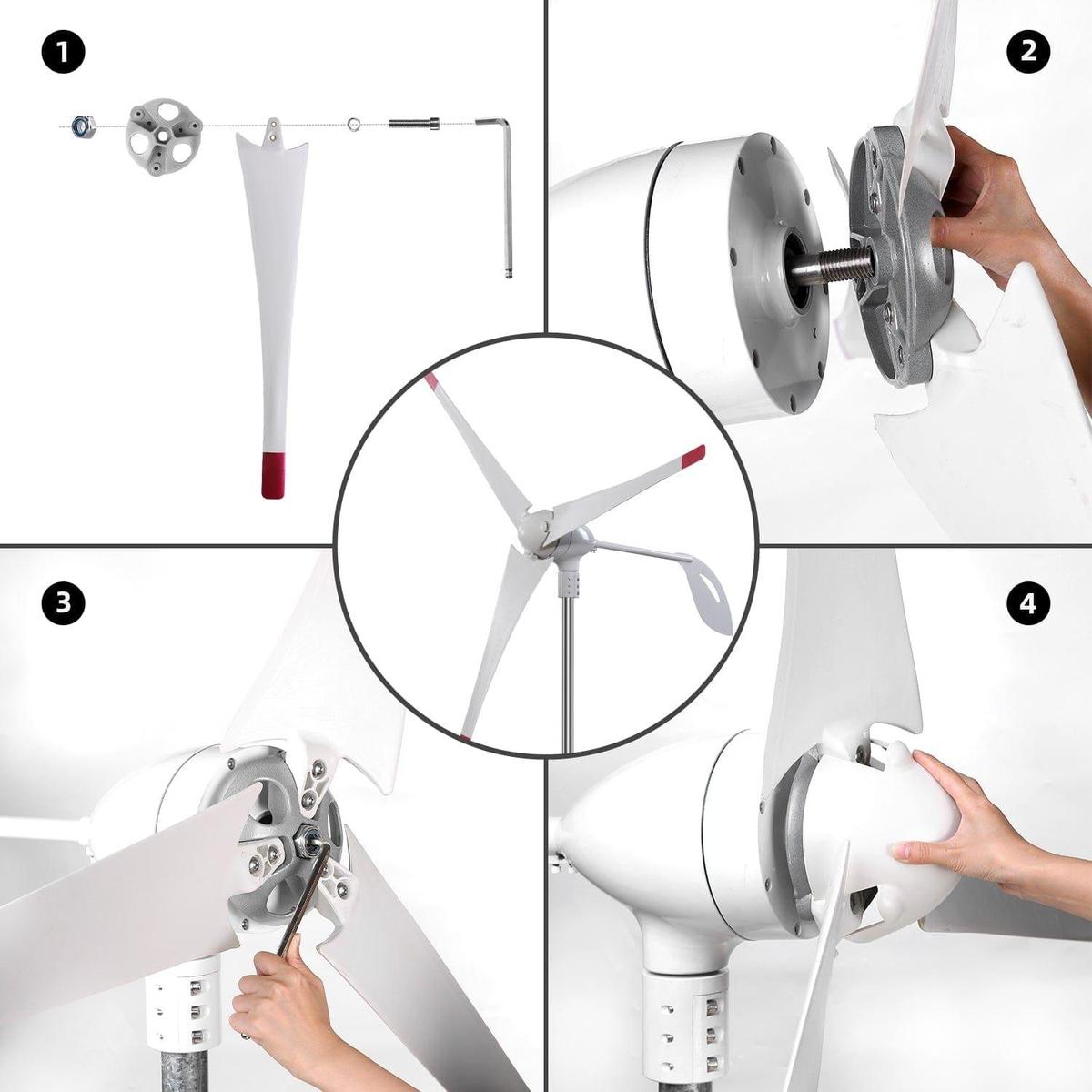 1

2

3

4