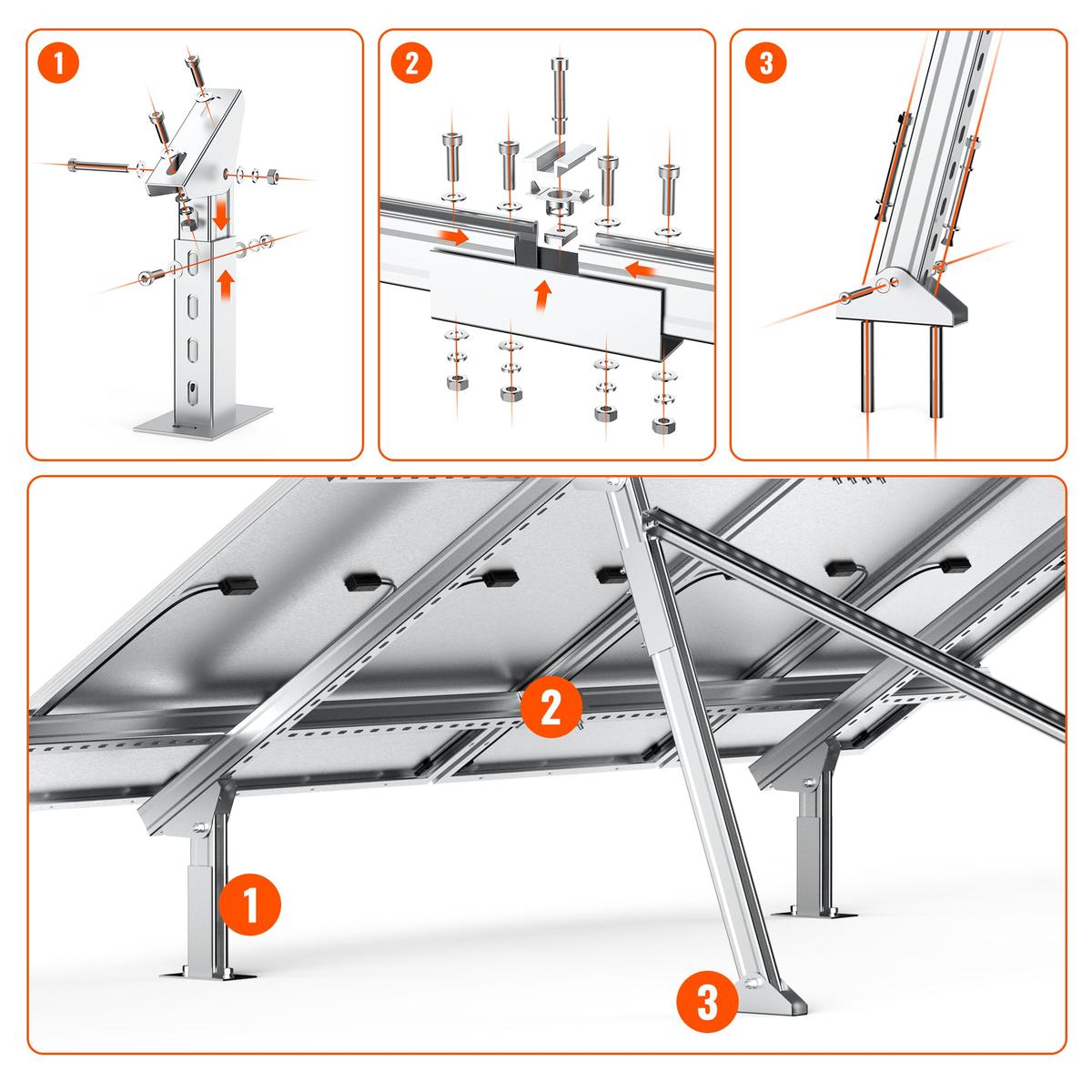 1
2
3
2
1
3