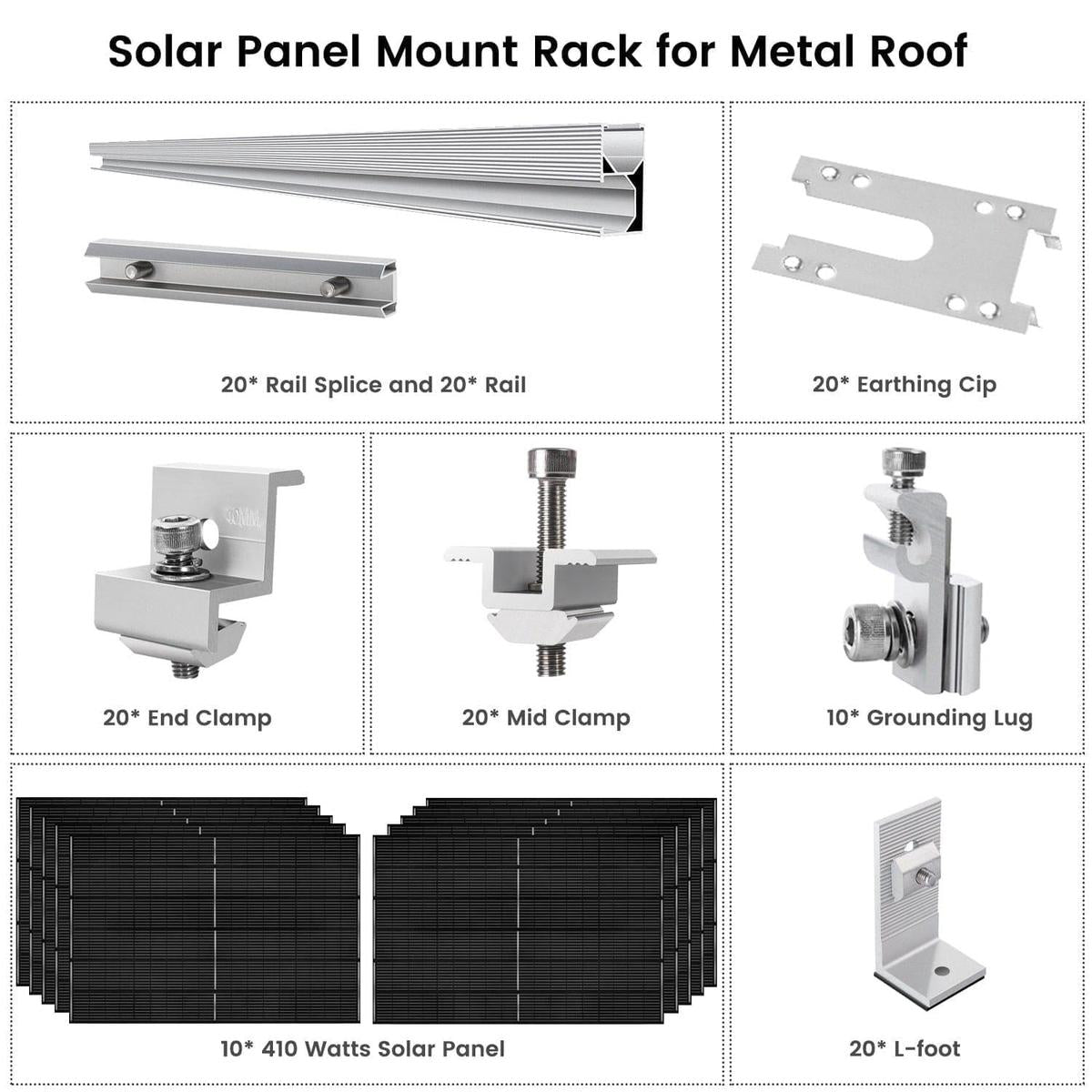 Solar Panel Mount Rack for Metal Roof

20* Rail Splice and 20* Rail

20* Earthing Cip

30MM

20* End Clamp

20* Mid Clamp

10* Grounding Lug

10* 410 Watts Solar Panel

20* L-foot